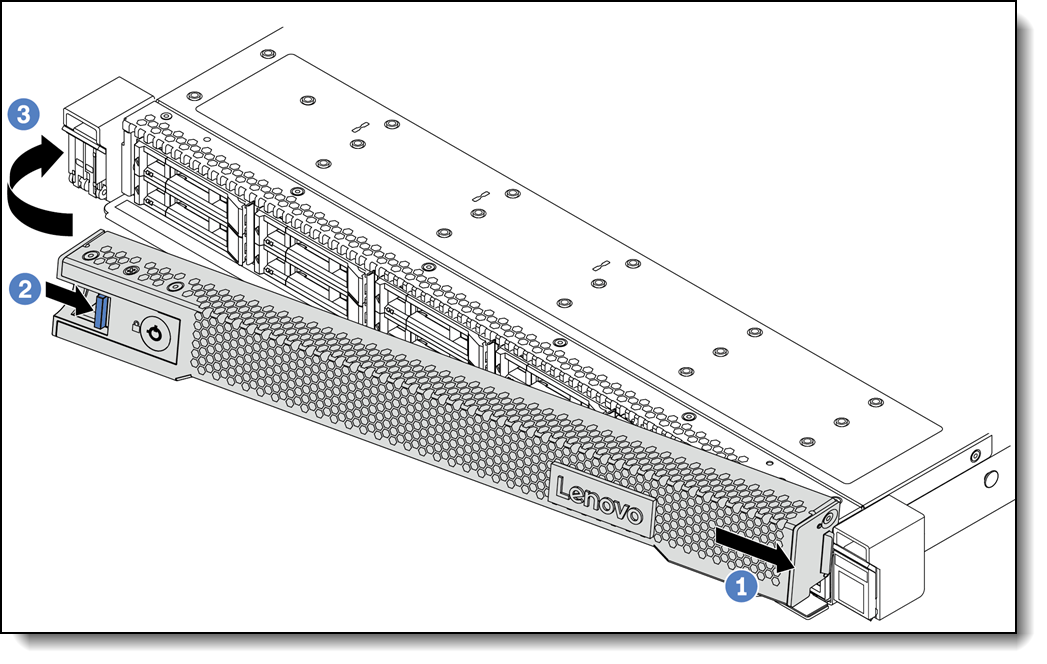 3

2

Lenovo

1