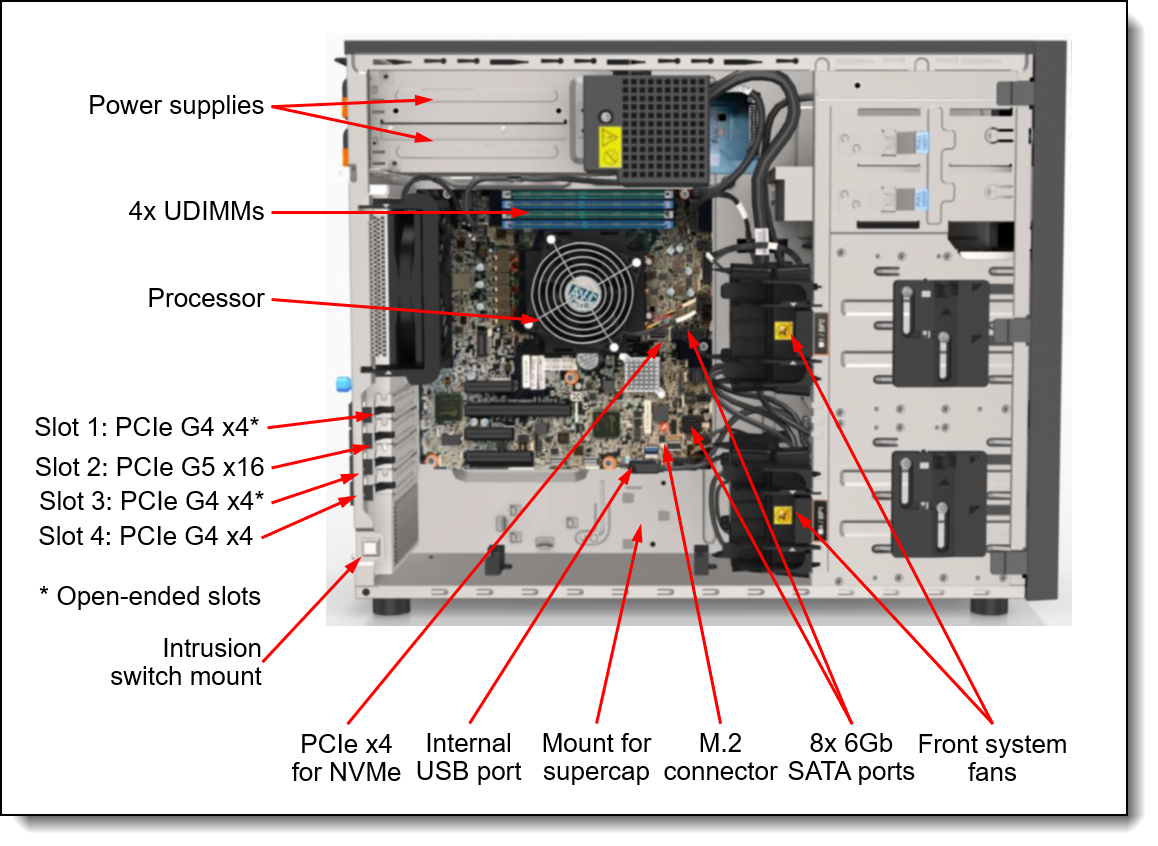 Power supplies

4x UDIMMs

Processor

Slot 1: PCIe G4 x4*

Slot 2: PCIe G5 x16

Slot 3: PCIe G4 x4*

Slot 4: PCIe G4 x4

* Open-ended slots

Intrusion switch mount

PCIe x4 for NVMe

Internal USB port

Mount for supercap

M.2 connector

8x 6Gb SATA ports

Front system fans