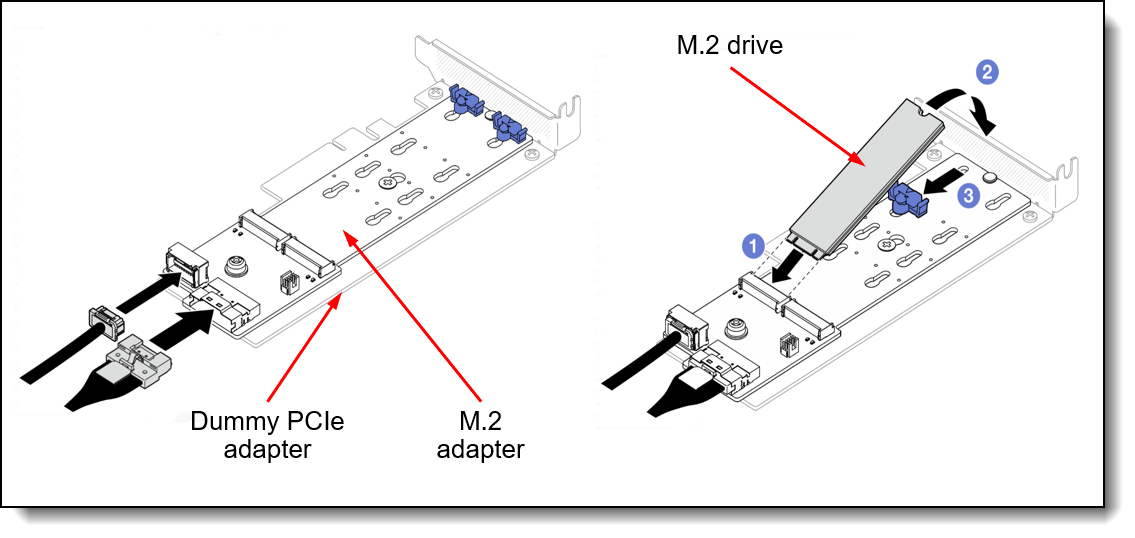 Dummy PCIe adapter

M.2 adapter

M.2 drive

2

3

1