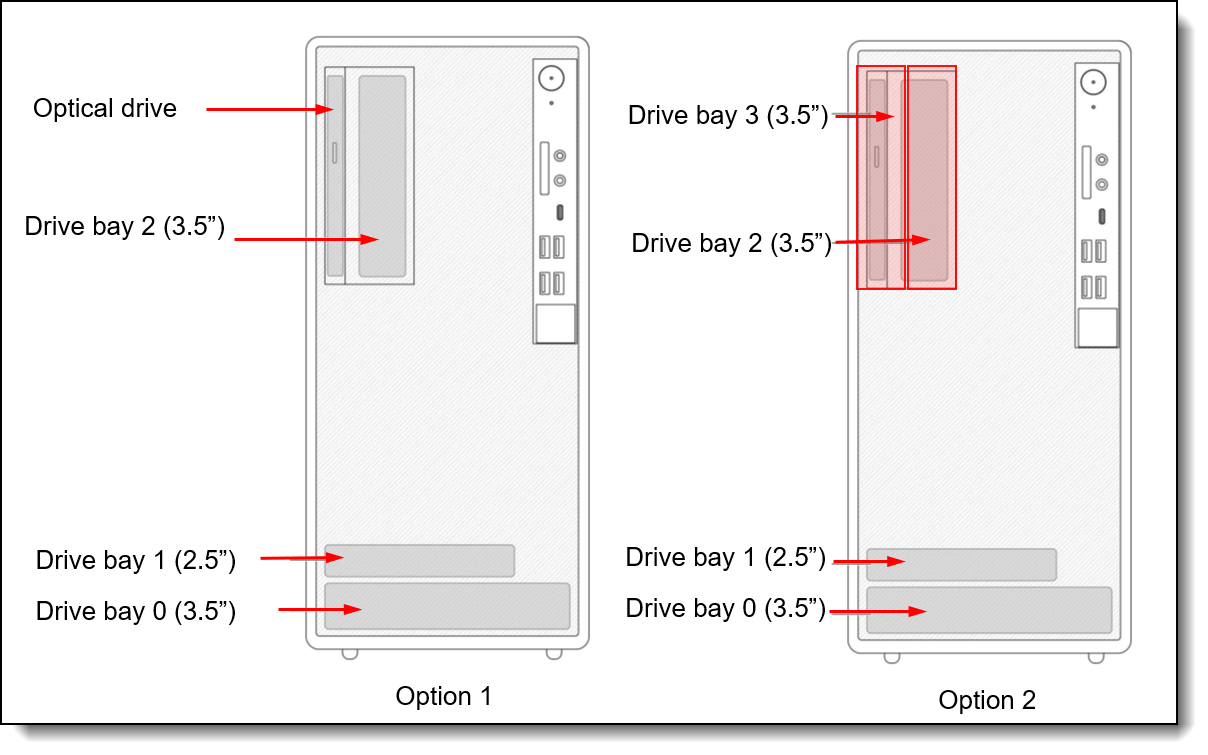 Optical drive

Drive bay 2 (3.5”)

Drive bay 1 (2.5”)

Drive bay 0 (3.5”)

Option 1

Drive bay 3 (3.5”)

Drive bay 2 (3.5”)

Drive bay 1 (2.5”)

Drive bay 0 (3.5”)

Option 2